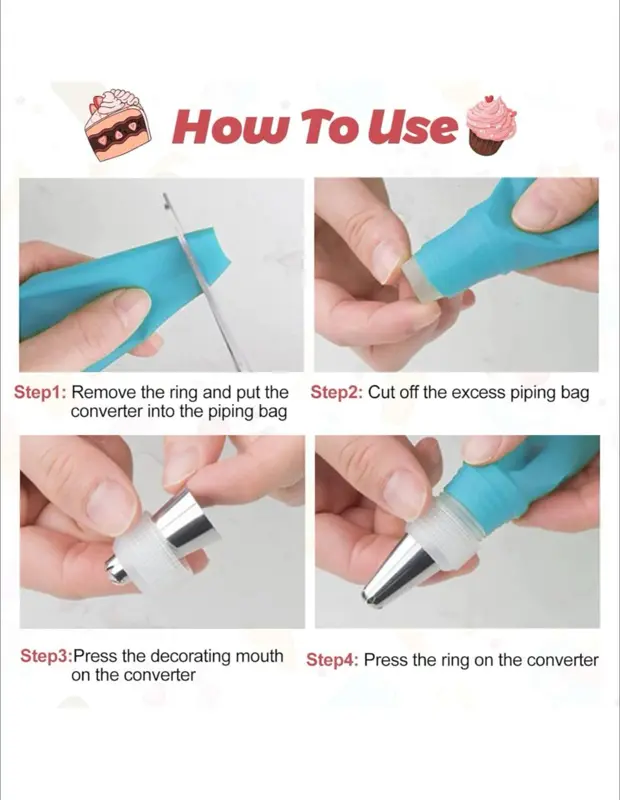 How To Use

Step1: Remove the ring and put the converter into the piping bag

Step2: Cut off the excess piping bag

Step3:Press the decorating mouth on the converter

Step4: Press the ring on the converter